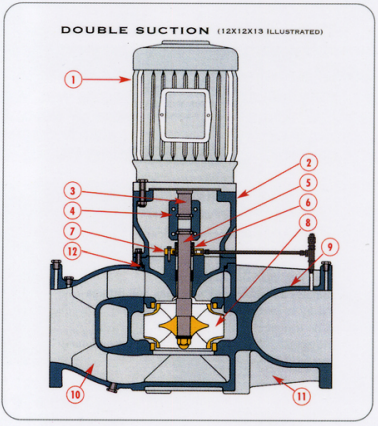 DOUBLE SUCTION (12X12X13 ILLUSTRATED)

1
2
3
5
4
6
7
8
12
9
10
11